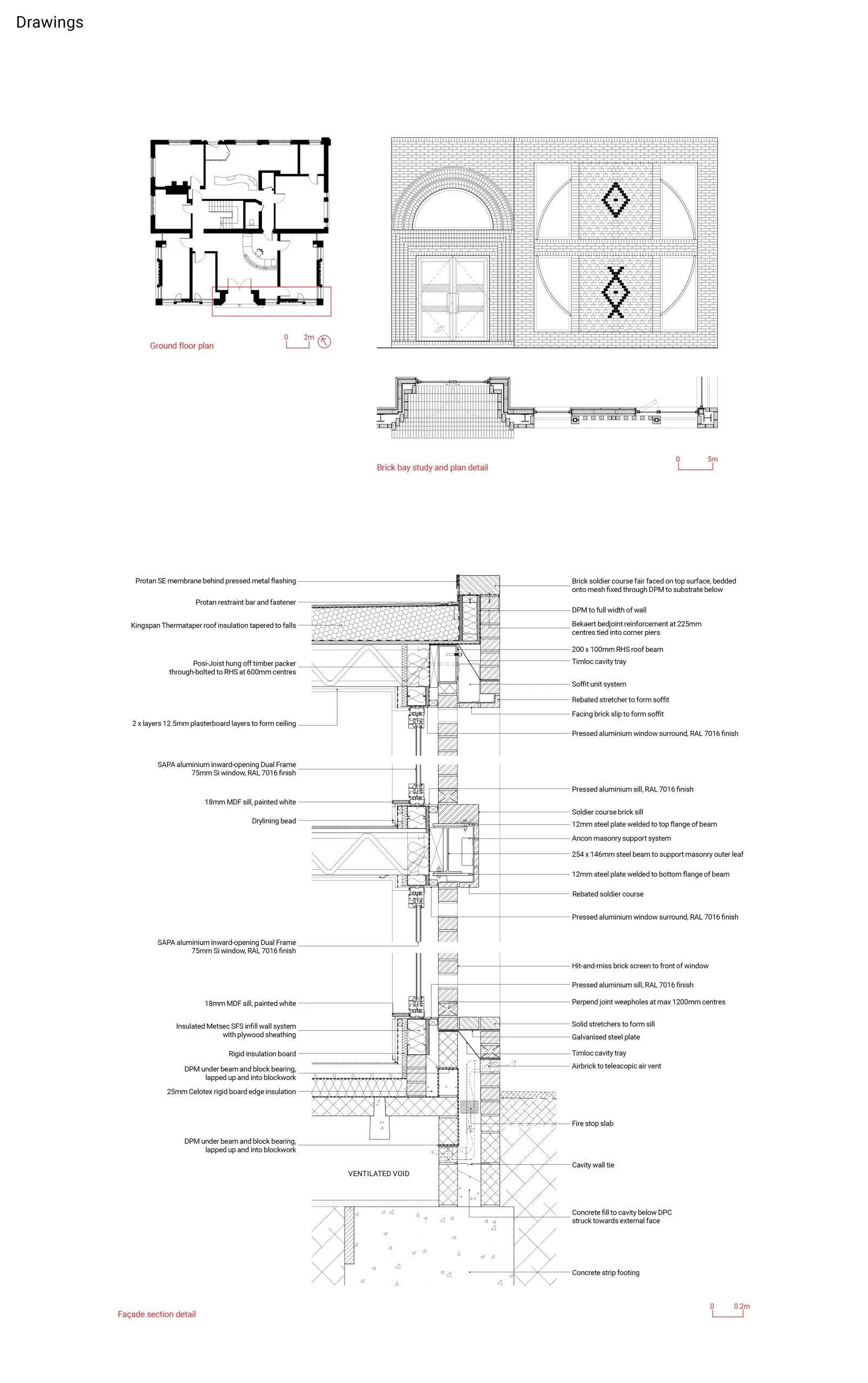 Drawings

Ground floor plan

0 2m

Brick bay study and plan detail

0 5m

Protan SE membrane behind pressed metal flashing

Protan restraint bar and fastener

Kingspan Thermataper roof insulation tapered to falls

Posi-Joist hung off timber packer through-bolted to RHS at 600mm centres

2 x layers 12.5mm plasterboard layers to form ceiling

SAPA aluminium inward-opening Dual Frame 75mm Si window, RAL 7016 finish

18mm MDF sill, painted white

Drylining bead

SAPA aluminium inward-opening Dual Frame 75mm Si window, RAL 7016 finish

18mm MDF sill, painted white

Insulated Metsec SFS infill wall system with plywood sheathing

Rigid insulation board

DPM under beam and block bearing, lapped up and into blockwork

25mm Celotex rigid board edge insulation

DPM under beam and block bearing, lapped up and into blockwork

VENTILATED VOID

Brick soldier course fair faced on top surface, bedded onto mesh fixed through DPM to substrate below

DPM to full width of wall

Bekaert bedjoint reinforcement at 225mm centres tied into corner piers

200 x 100mm RHS roof beam

Timloc cavity tray

Soffit unit system

Rebated stretcher to form soffit

Facing brick slip to form soffit

Pressed aluminium window surround, RAL 7016 finish

Pressed aluminium sill, RAL 7016 finish

Soldier course brick sill

12mm steel plate welded to top flange of beam

Ancon masonry support system

254 x 146mm steel beam to support masonry outer leaf

12mm steel plate welded to bottom flange of beam

Rebated soldier course

Pressed aluminium window surround, RAL 7016 finish

Hit-and-miss brick screen to front of window

Pressed aluminium sill, RAL 7016 finish

Perpend joint weepholes at max 1200mm centres

Solid stretchers to form sill

Galvanised steel plate

Timloc cavity tray

Airbrick to telescopic air vent

Fire stop slab

Cavity wall tie

Concrete fill to cavity below DPC struck towards external face

Concrete strip footing

Façade section detail

0 0.2m