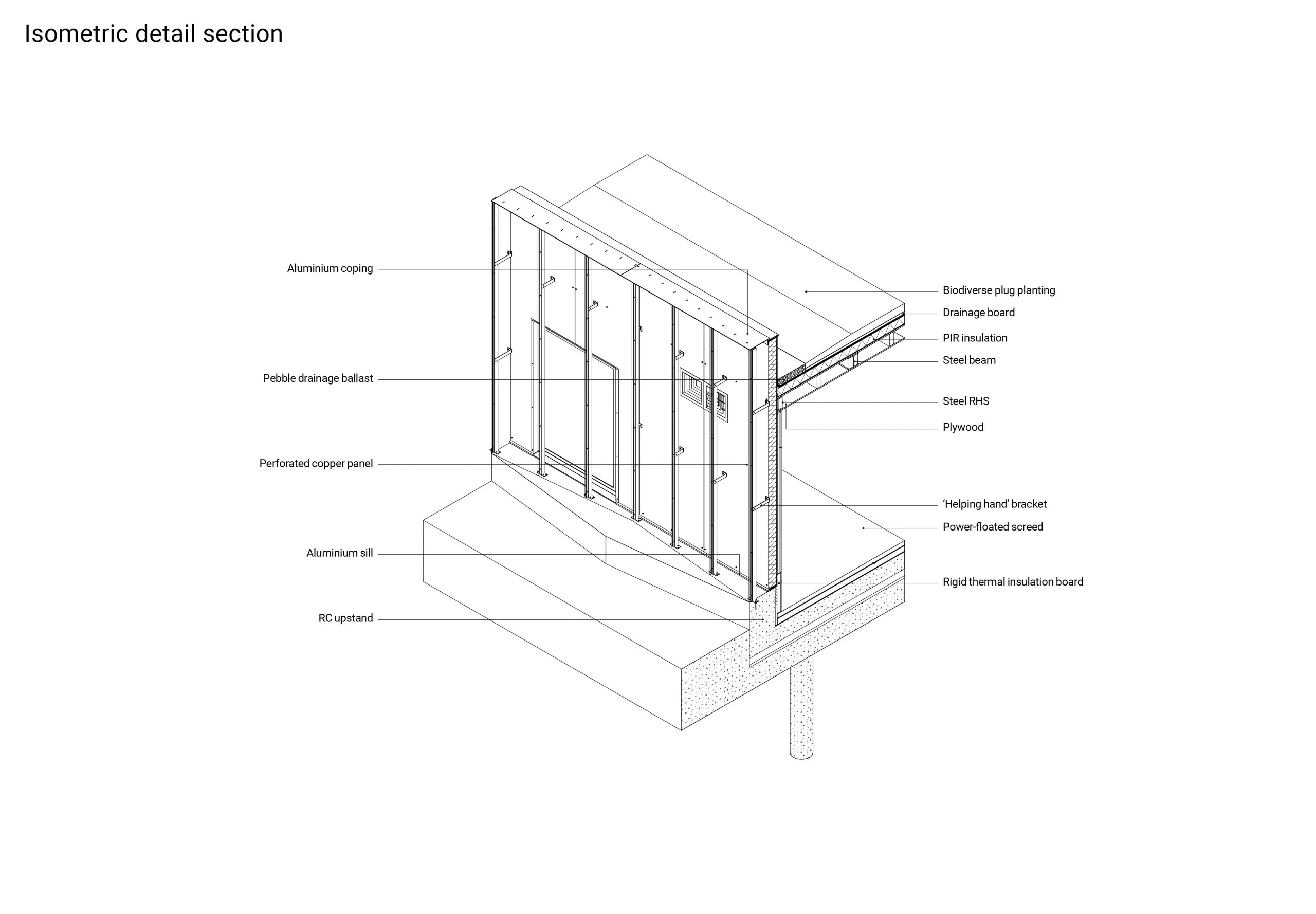 Isometric detail section

Aluminium coping

Pebble drainage ballast

Perforated copper panel

Aluminium sill

RC upstand

Biodiverse plug planting

Drainage board

PIR insulation

Steel beam

Steel RHS

Plywood

'Helping hand' bracket

Power-floated screed

Rigid thermal insulation board