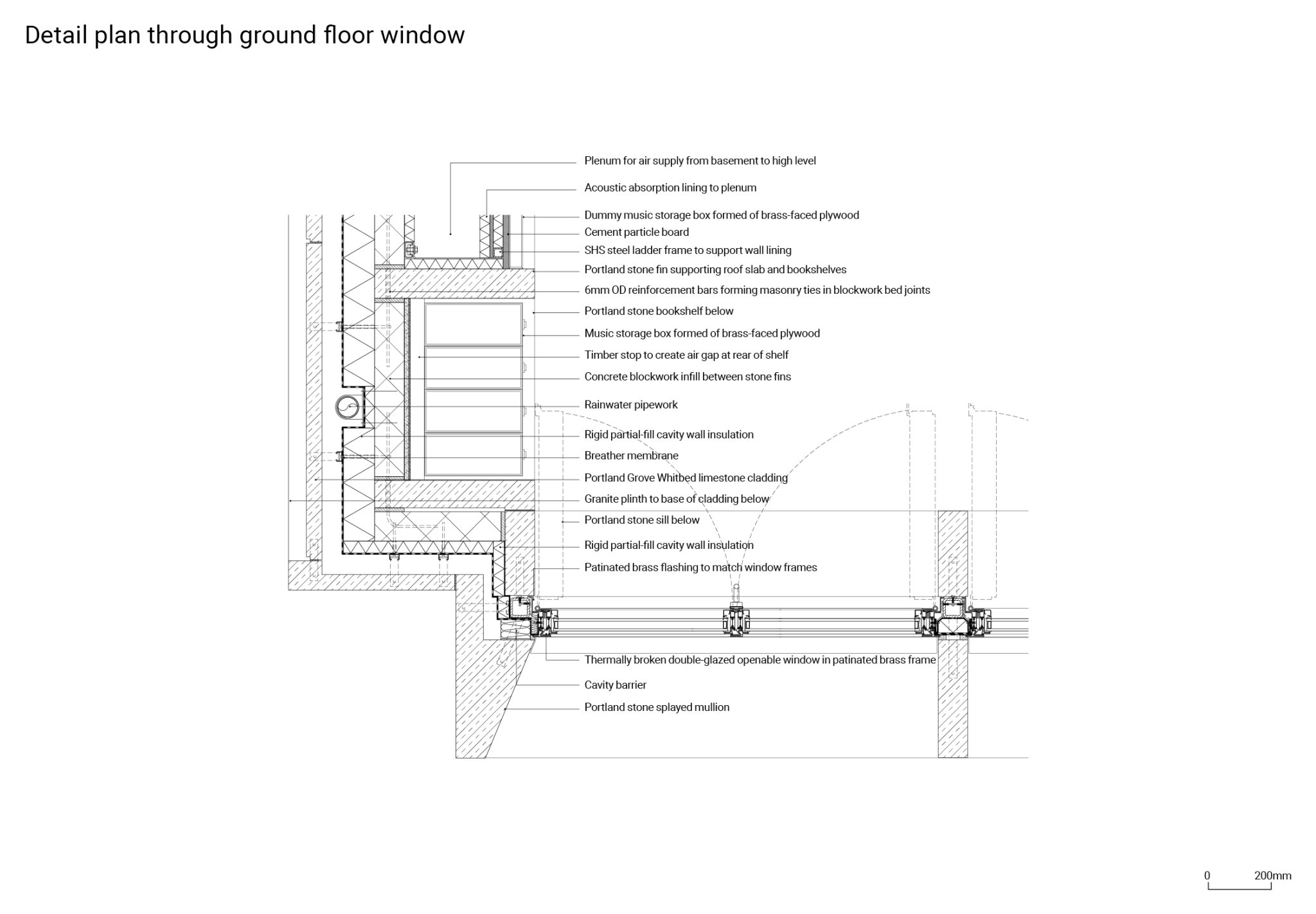 Detail plan through ground floor window

Plenum for air supply from basement to high level
Acoustic absorption lining to plenum
Dummy music storage box formed of brass-faced plywood
Cement particle board
SHS steel ladder frame to support wall lining
Portland stone fin supporting roof slab and bookshelves
6mm OD reinforcement bars forming masonry ties in blockwork bed joints
Portland stone bookshelf below
Music storage box formed of brass-faced plywood
Timber stop to create air gap at rear of shelf
Concrete blockwork infill between stone fins
Rainwater pipework
Rigid partial-fill cavity wall insulation
Breather membrane
Portland Grove Whitbed limestone cladding
Granite plinth to base of cladding below
Portland stone sill below
Rigid partial-fill cavity wall insulation
Patinated brass flashing to match window frames
Thermally broken double-glazed openable window in patinated brass frame
Cavity barrier
Portland stone splayed mullion

0 200mm