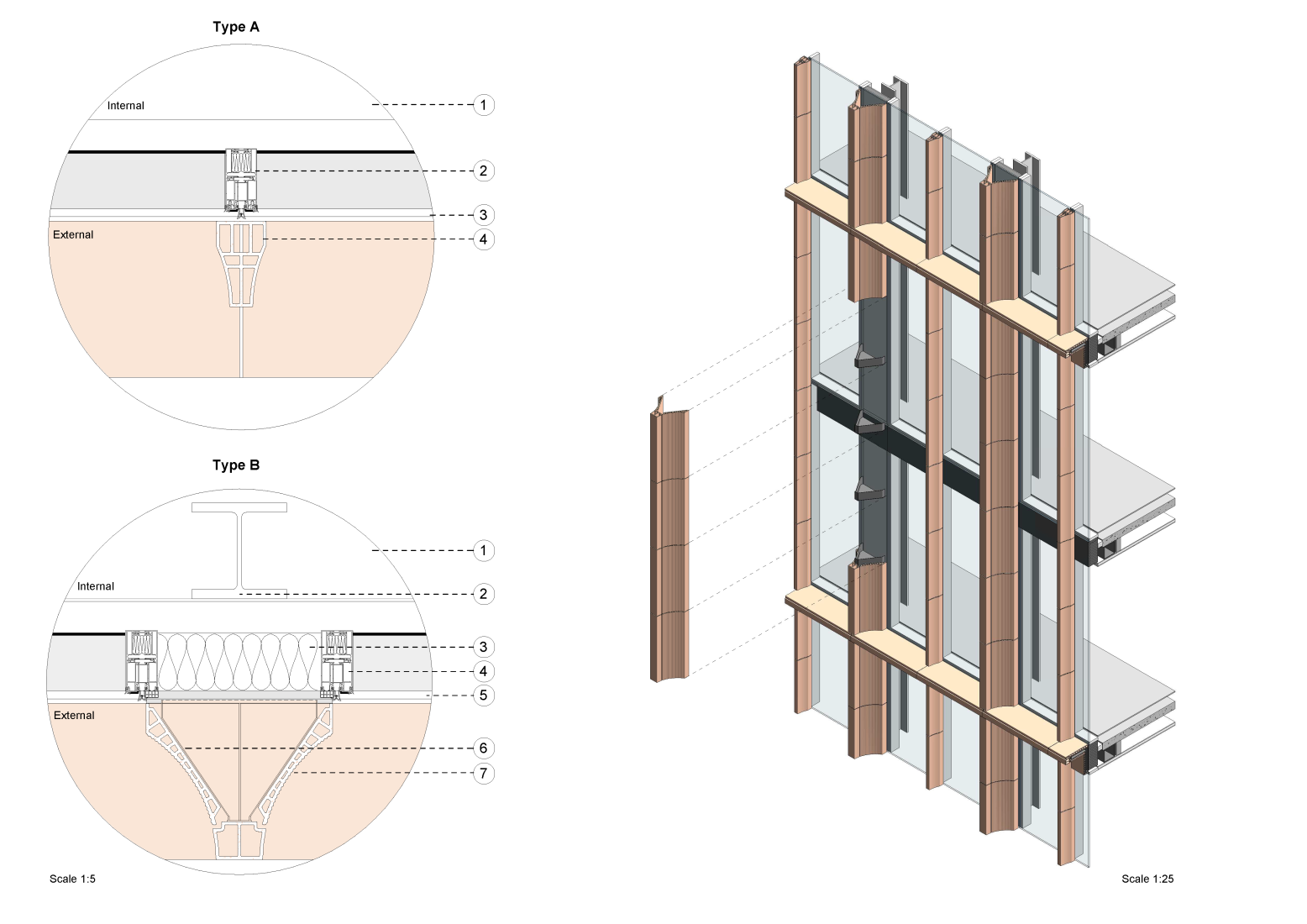 Type A

Internal

1

2

3

External

4

Type B

1

Internal

2

3

4

5

External

6

7

Scale 1:5

Scale 1:25