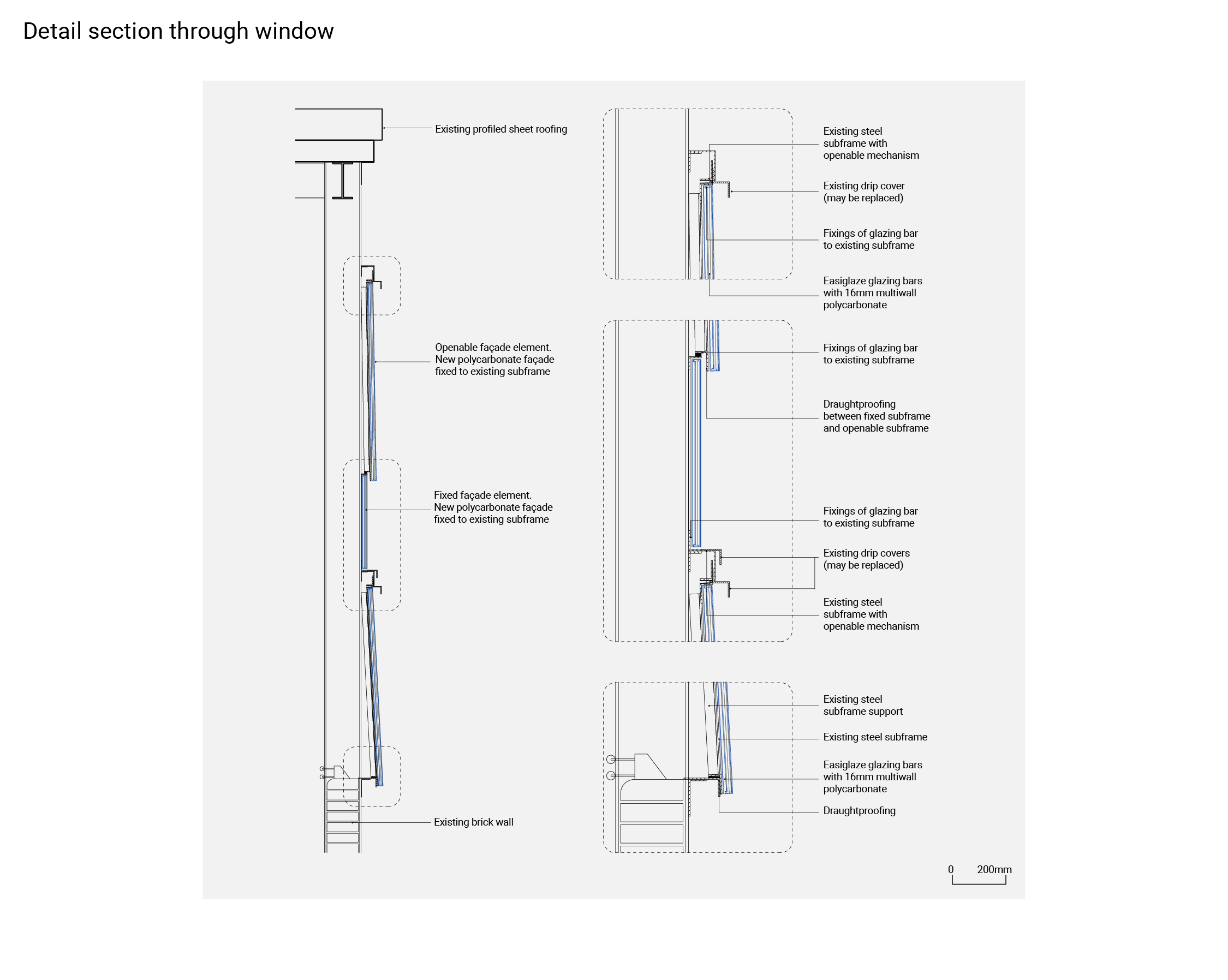 Detail section through window

Existing profiled sheet roofing

Openable façade element. New polycarbonate façade fixed to existing subframe

Fixed façade element. New polycarbonate façade fixed to existing subframe

Existing brick wall

Existing steel subframe with openable mechanism

Existing drip cover (may be replaced)

Fixings of glazing bar to existing subframe

Easiglaze glazing bars with 16mm multiwall polycarbonate

Fixings of glazing bar to existing subframe

Draughtproofing between fixed subframe and openable subframe

Fixings of glazing bar to existing subframe

Existing drip covers (may be replaced)

Existing steel subframe with openable mechanism

Existing steel subframe support

Existing steel subframe

Easiglaze glazing bars with 16mm multiwall polycarbonate

Draughtproofing

0 200mm