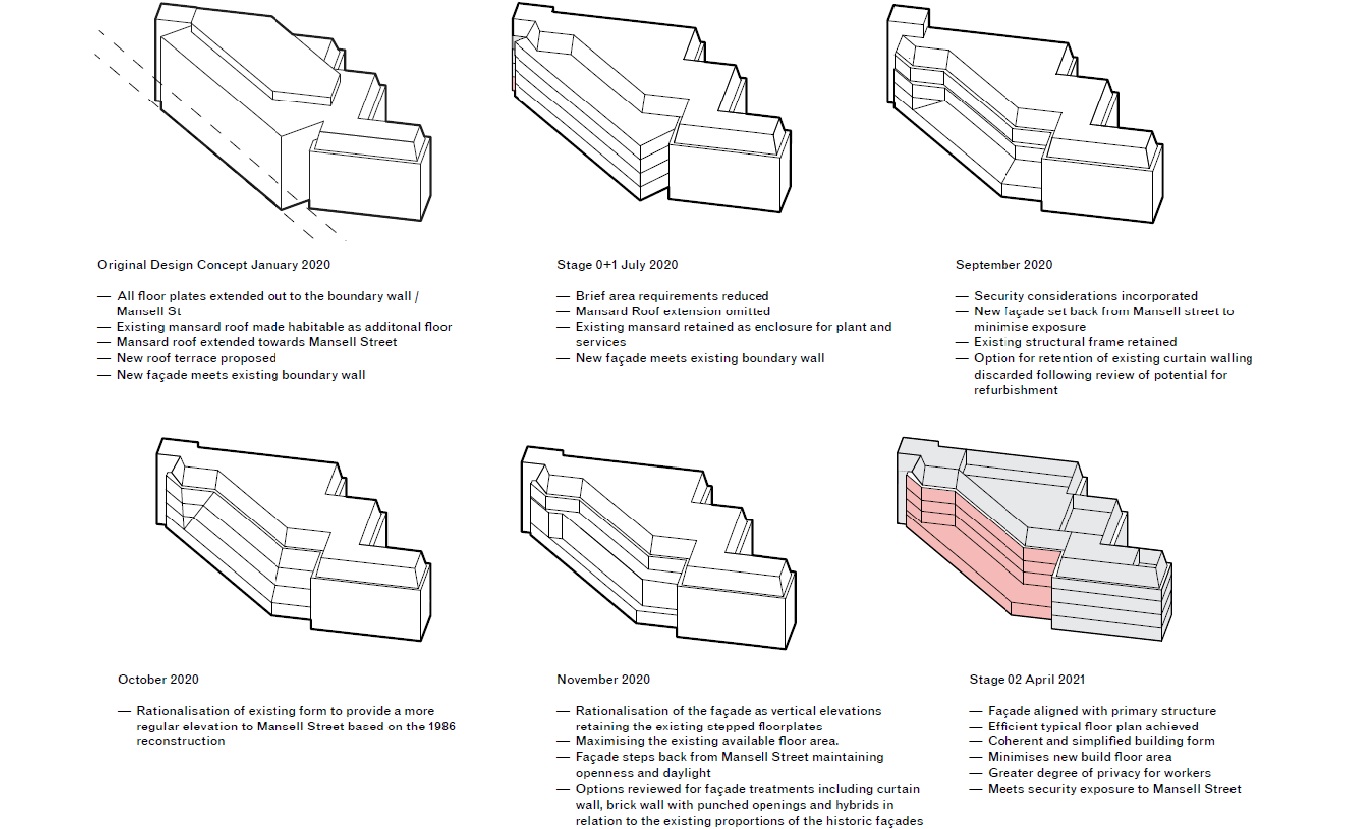 Original Design Concept January 2020

— All floor plates extended out to the boundary wall / Mansell St
— Existing mansard roof made habitable as additonal floor
— Mansard roof extended towards Mansell Street
— New roof terrace proposed
— New façade meets existing boundary wall

Stage 0+1 July 2020

— Brief area requirements reduced
— Mansard Roof extension omitted
— Existing mansard retained as enclosure for plant and services
— New façade meets existing boundary wall

September 2020

— Security considerations incorporated
— New façade set back from Mansell street to minimise exposure
— Existing structural frame retained
— Option for retention of existing curtain walling discarded following review of potential for refurbishment

October 2020

— Rationalisation of existing form to provide a more regular elevation to Mansell Street based on the 1986 reconstruction

November 2020

— Rationalisation of the façade as vertical elevations retaining the existing stepped floorplates
— Maximising the existing available floor area.
— Façade steps back from Mansell Street maintaining openness and daylight
— Options reviewed for façade treatments including curtain wall, brick wall with punched openings and hybrids in relation to the existing proportions of the historic façades

Stage 02 April 2021

— Façade aligned with primary structure
— Efficient typical floor plan achieved
— Coherent and simplified building form
— Minimises new build floor area
— Greater degree of privacy for workers
— Meets security exposure to Mansell Street