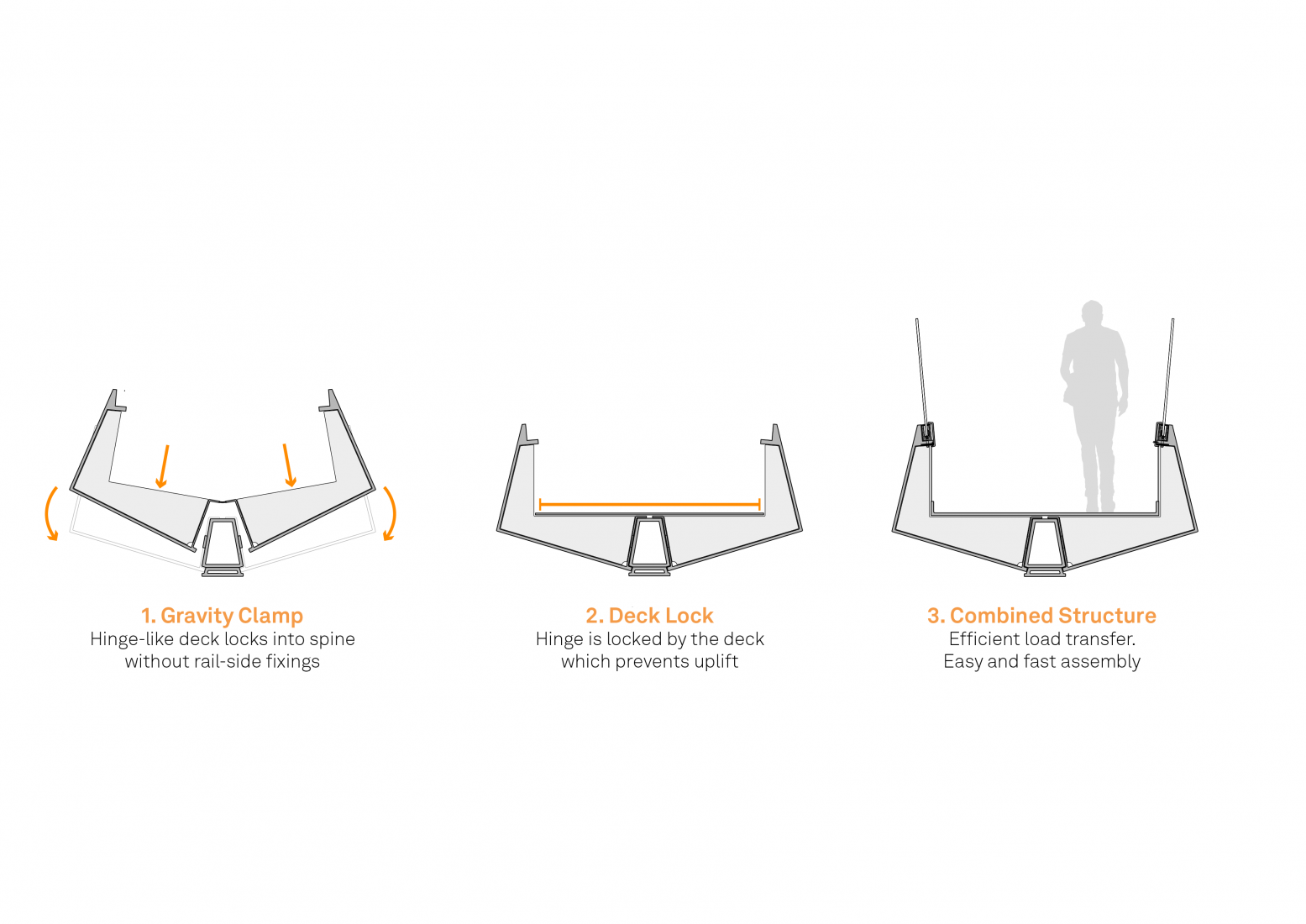 1. Gravity Clamp
Hinge-like deck locks into spine without rail-side fixings

2. Deck Lock
Hinge is locked by the deck which prevents uplift

3. Combined Structure
Efficient load transfer.
Easy and fast assembly