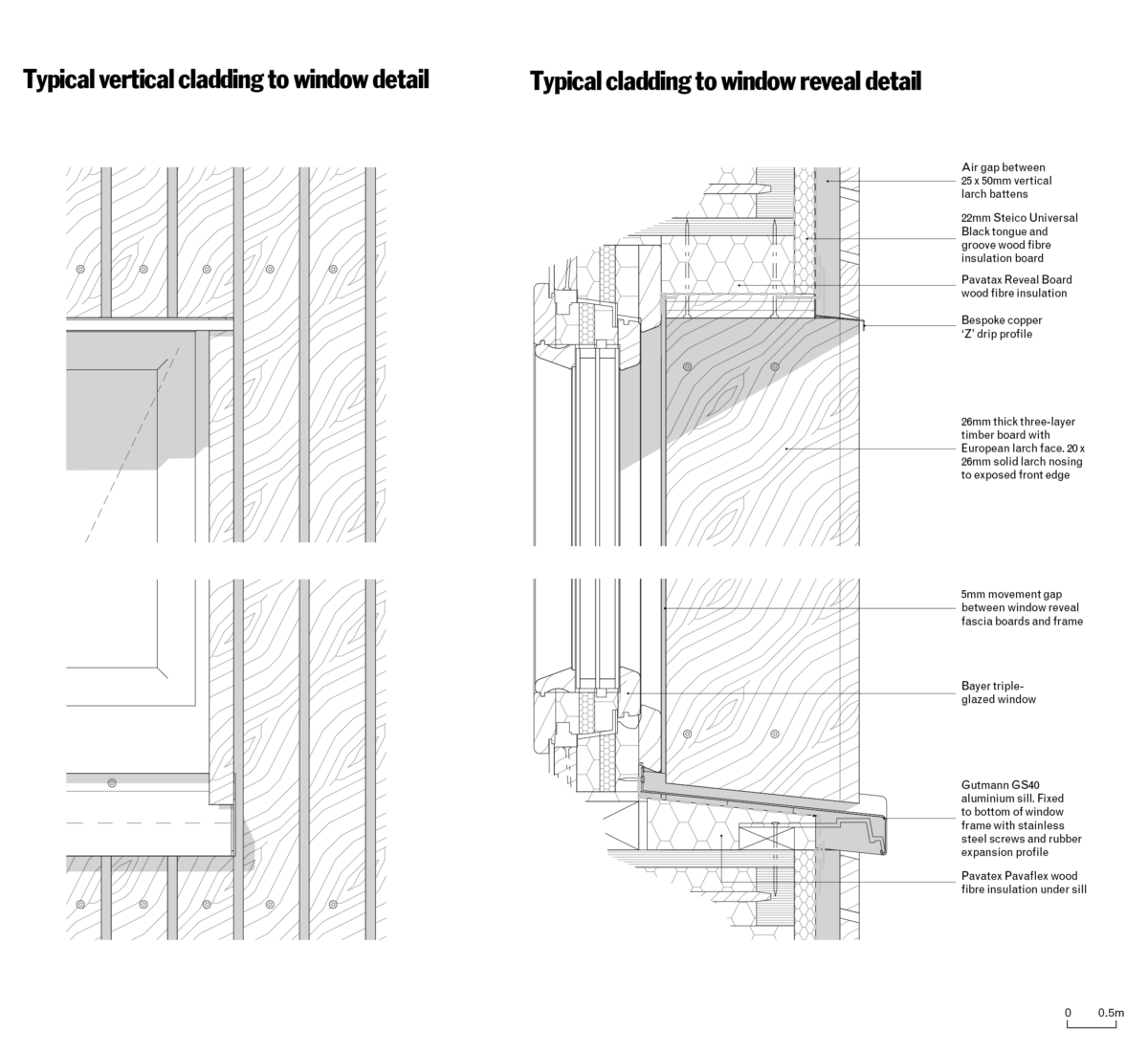 Typical vertical cladding to window detail

Typical cladding to window reveal detail

Air gap between 25 x 50mm vertical larch battens

22mm Steico Universal Black tongue and groove wood fibre insulation board

Pavatax Reveal Board wood fibre insulation

Bespoke copper 'Z' drip profile

26mm thick three-layer timber board with European larch face. 20 x 26mm solid larch nosing to exposed front edge

5mm movement gap between window reveal fascia boards and frame

Bayer triple-glazed window

Gutmann GS40 aluminium sill. Fixed to bottom of window frame with stainless steel screws and rubber expansion profile

Pavatex Pavaflex wood fibre insulation under sill

0 0.5m