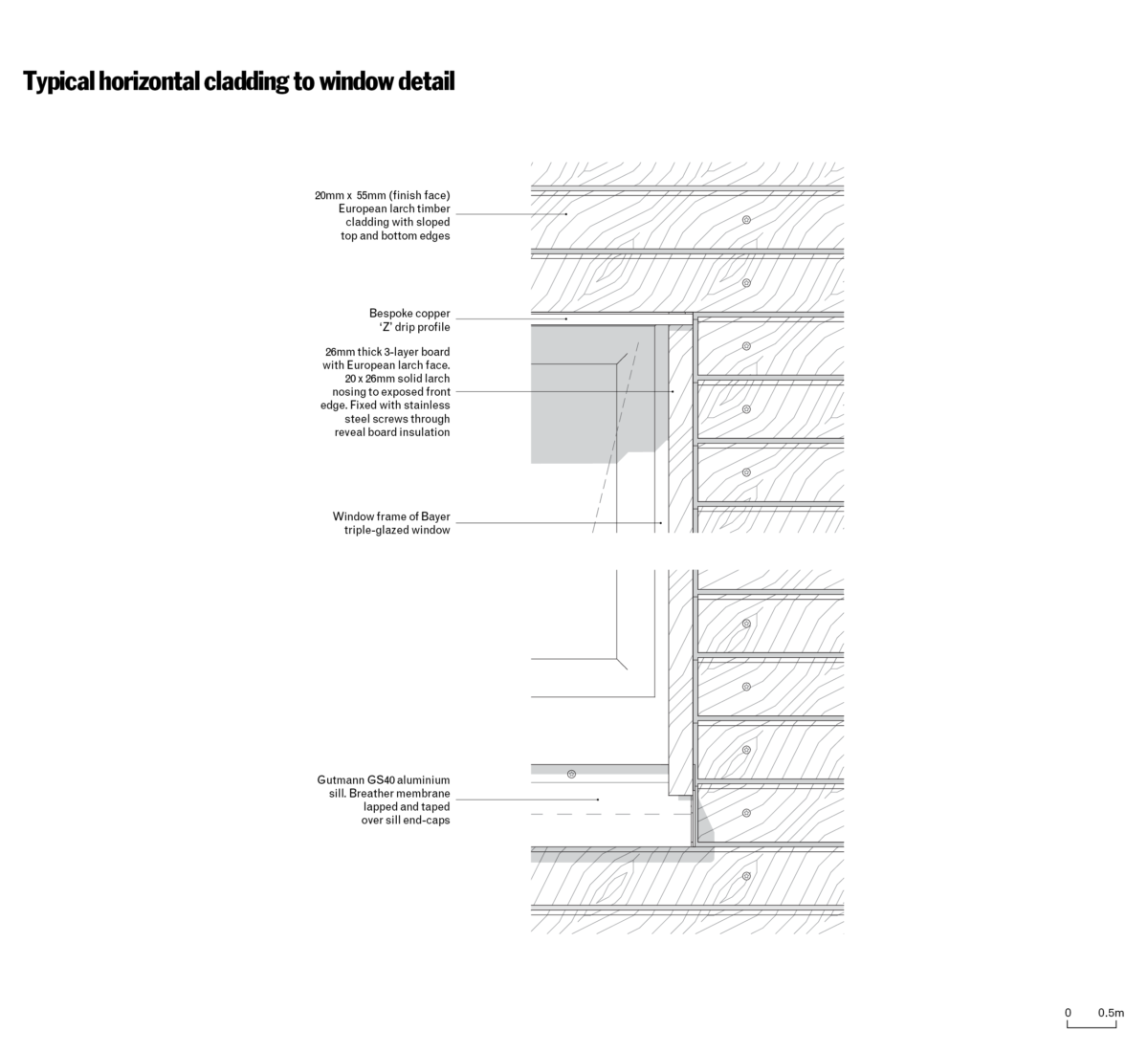 Typical horizontal cladding to window detail

20mm x 55mm (finish face) European larch timber cladding with sloped top and bottom edges

Bespoke copper 'Z' drip profile

26mm thick 3-layer board with European larch face. 20 x 26mm solid larch nosing to exposed front edge. Fixed with stainless steel screws through reveal board insulation

Window frame of Bayer triple-glazed window

Gutmann GS40 aluminium sill. Breather membrane lapped and taped over sill end-caps

0 0.5m