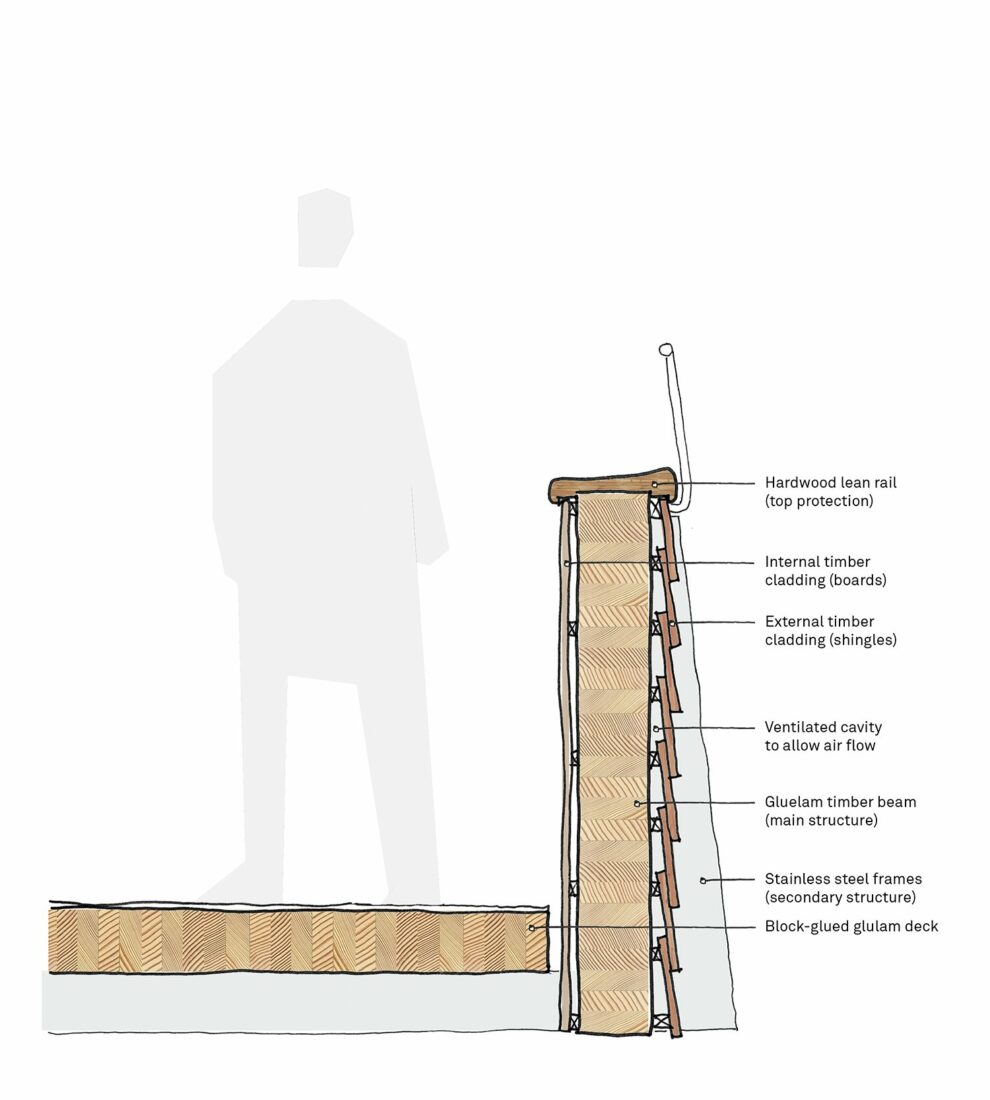 Hardwood lean rail
(top protection)

Internal timber
cladding (boards)

External timber
cladding (shingles)

Ventilated cavity
to allow air flow

Gluelam timber beam
(main structure)

Stainless steel frames
(secondary structure)

Block-glued glulam deck