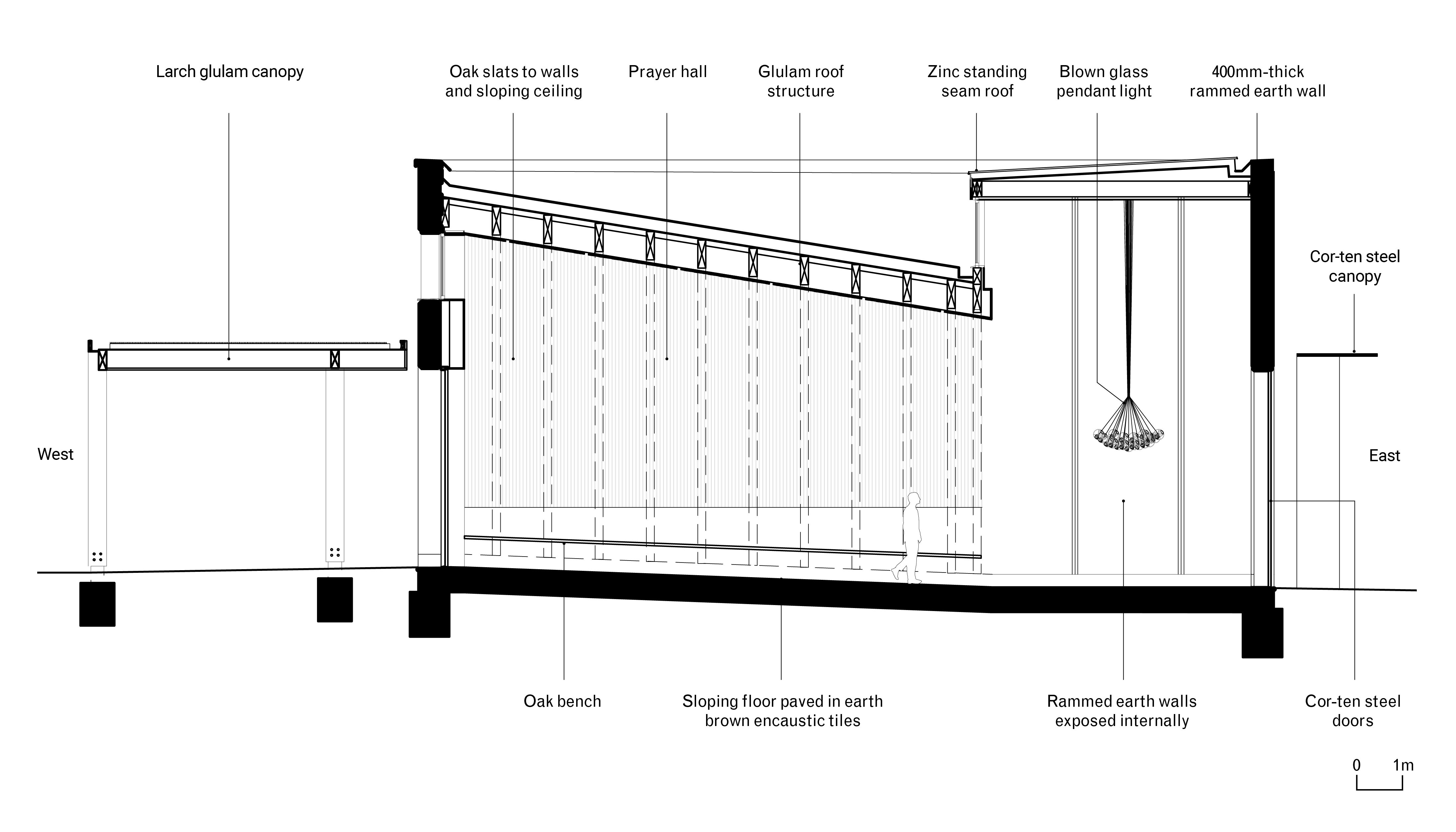 Larch glulam canopy

Oak slats to walls and sloping ceiling

Prayer hall

Glulam roof structure

Zinc standing seam roof

Blown glass pendant light

400mm-thick rammed earth wall

Cor-ten steel canopy

West

East

Oak bench

Sloping floor paved in earth brown encaustic tiles

Rammed earth walls exposed internally

Cor-ten steel doors

0 1m