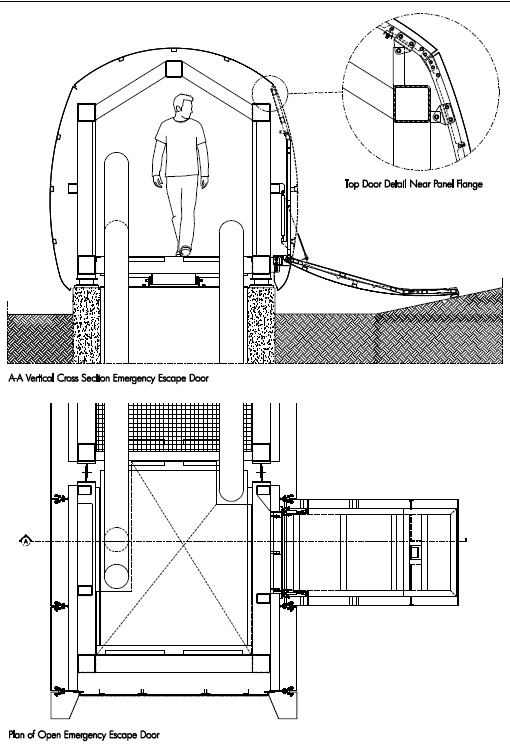 Top Door Detail Near Panel Flange

A-A Vertical Cross Section Emergency Escape Door

A

Plan of Open Emergency Escape Door