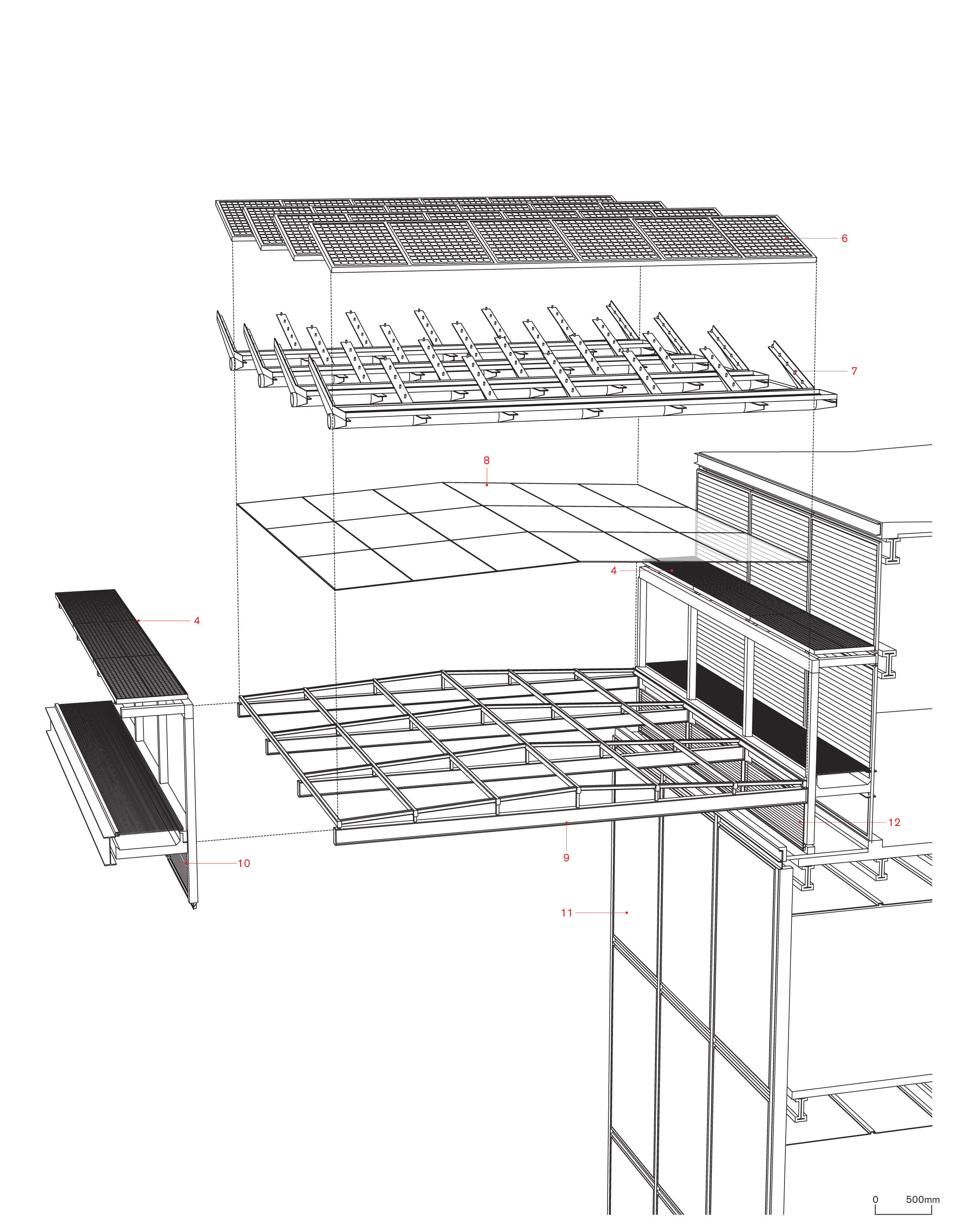 6

7

8

4

4

12

9

10

11

0 500mm