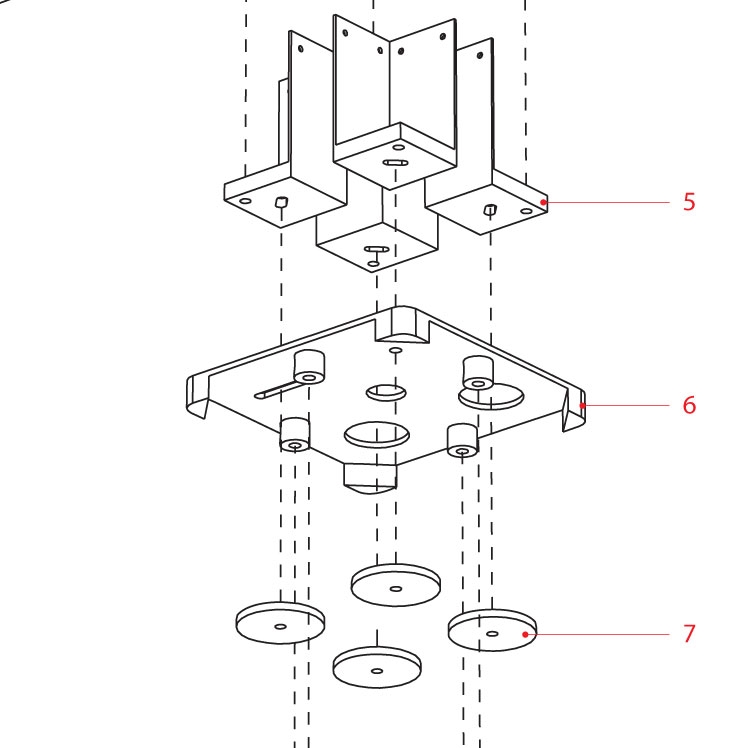 5

6

7