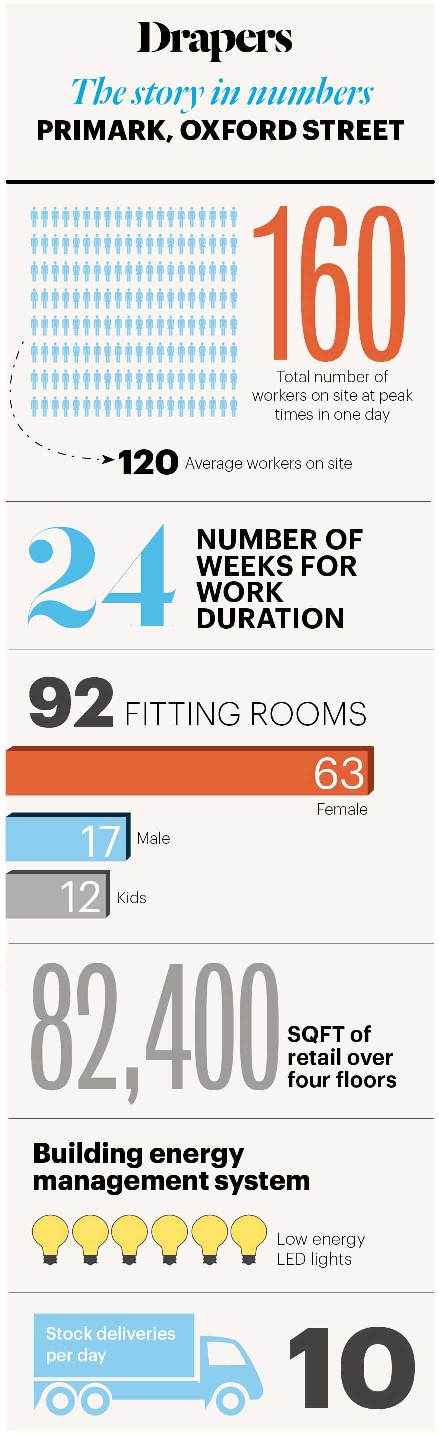 Drapers

The story in numbers

PRIMARK, OXFORD STREET

160

Total number of workers on site at peak times in one day

120 Average workers on site

24 NUMBER OF WEEKS FOR WORK DURATION

92 FITTING ROOMS

63 Female

17 Male

12 Kids

82,400 SQFT of retail over four floors

Building energy management system

Low energy LED lights

Stock deliveries per day

10